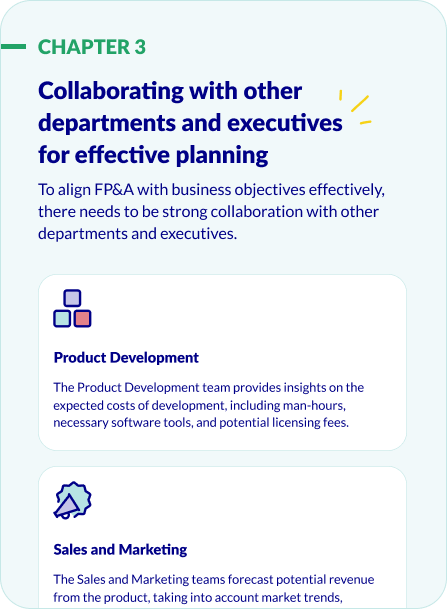 CHAPTER 3

Collaborating with other departments and executives for effective planning

To align FP&A with business objectives effectively, there needs to be strong collaboration with other departments and executives.

Product Development

The Product Development team provides insights on the expected costs of development, including man-hours, necessary software tools, and potential licensing fees.

Sales and Marketing

The Sales and Marketing teams forecast potential revenue from the product, taking into account market trends,